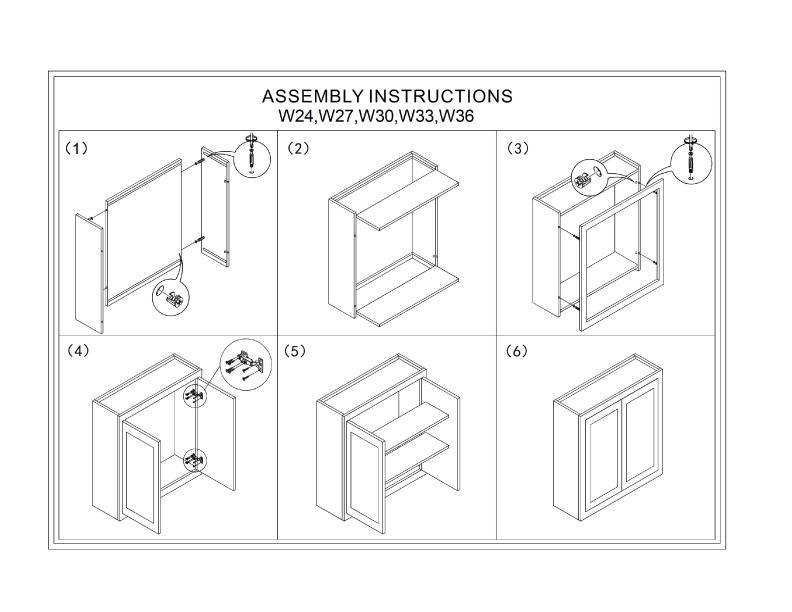 ASSEMBLY INSTRUCTIONS
W24,W27,W30,W33,W36

(1)

(2)

(3)

(4)

(5)

(6)